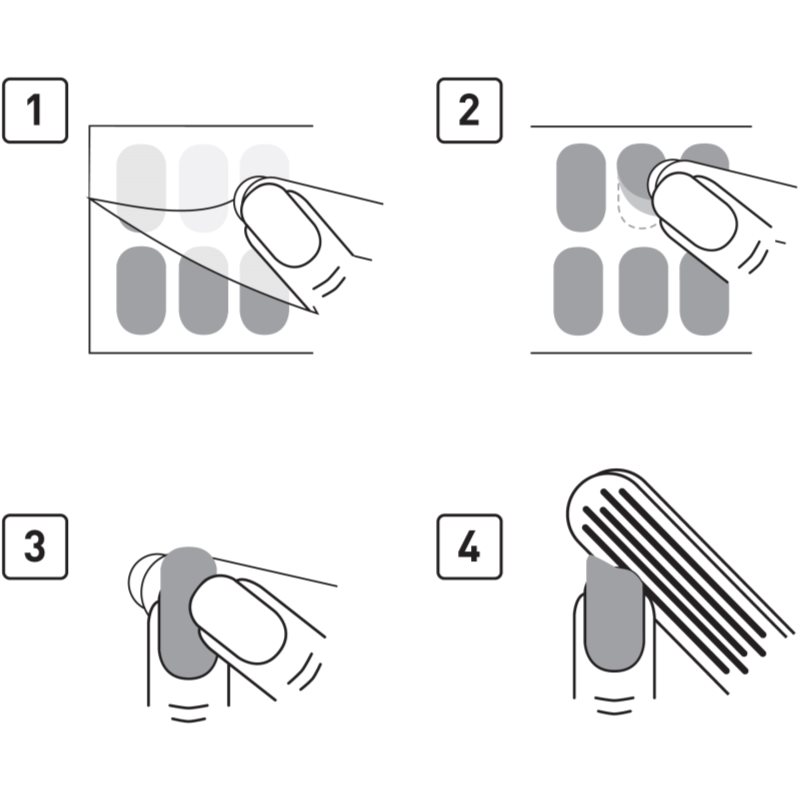 1

2

3

4