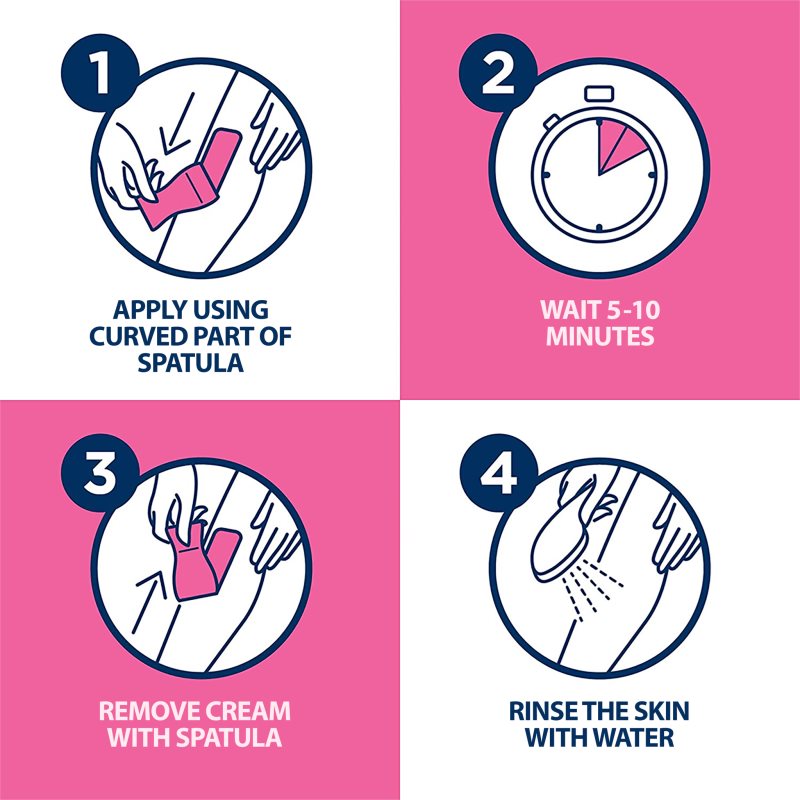 1

APPLY USING CURVED PART OF SPATULA

2

WAIT 5-10 MINUTES

3

REMOVE CREAM WITH SPATULA

4

RINSE THE SKIN WITH WATER